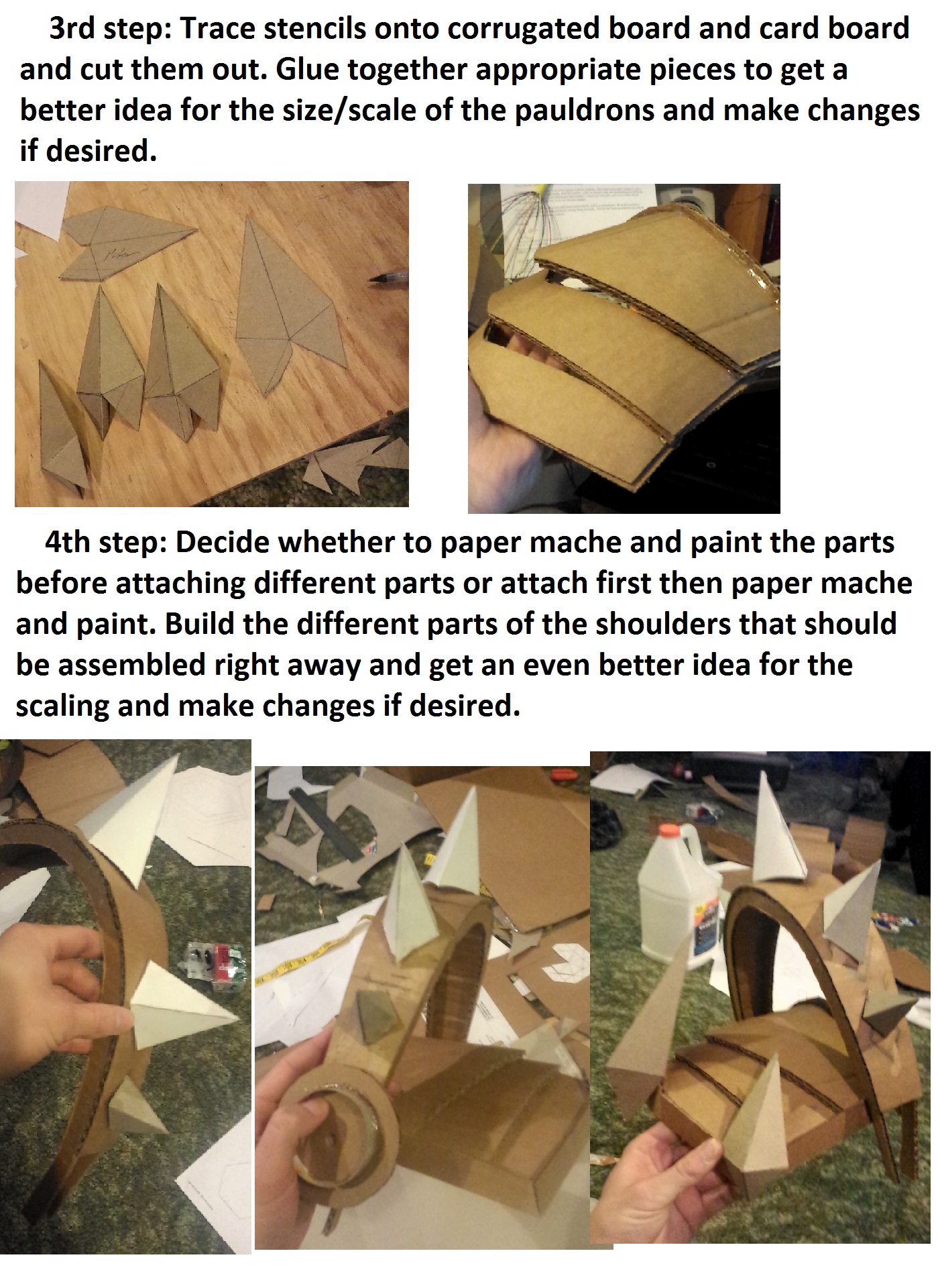 3rd step: Trace stencils onto corrugated board and card board and cut them out. Glue together appropriate pieces to get a better idea for the size/scale of the pauldrons and make changes if desired.

4th step: Decide whether to paper mache and paint the parts before attaching different parts or attach first then paper mache and paint. Build the different parts of the shoulders that should be assembled right away and get an even better idea for the scaling and make changes if desired.